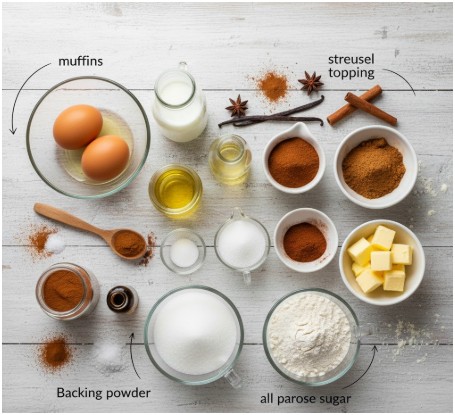 muffins

streusel topping

Backing powder

all parose sugar